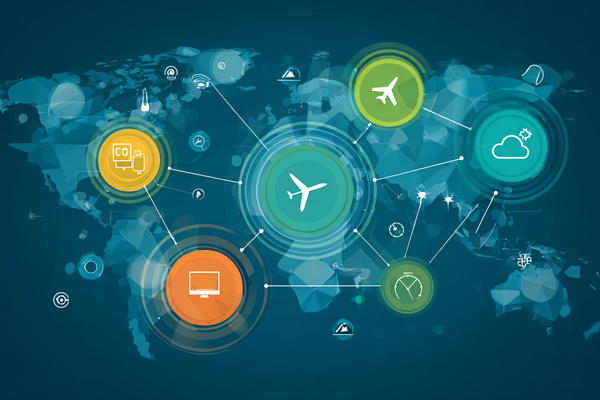 CO